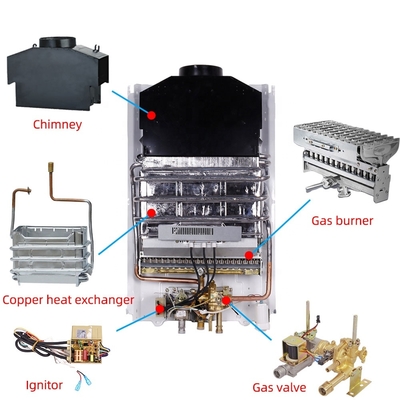 Chimney

Gas burner

Copper heat exchanger

Ignitor

Gas valve